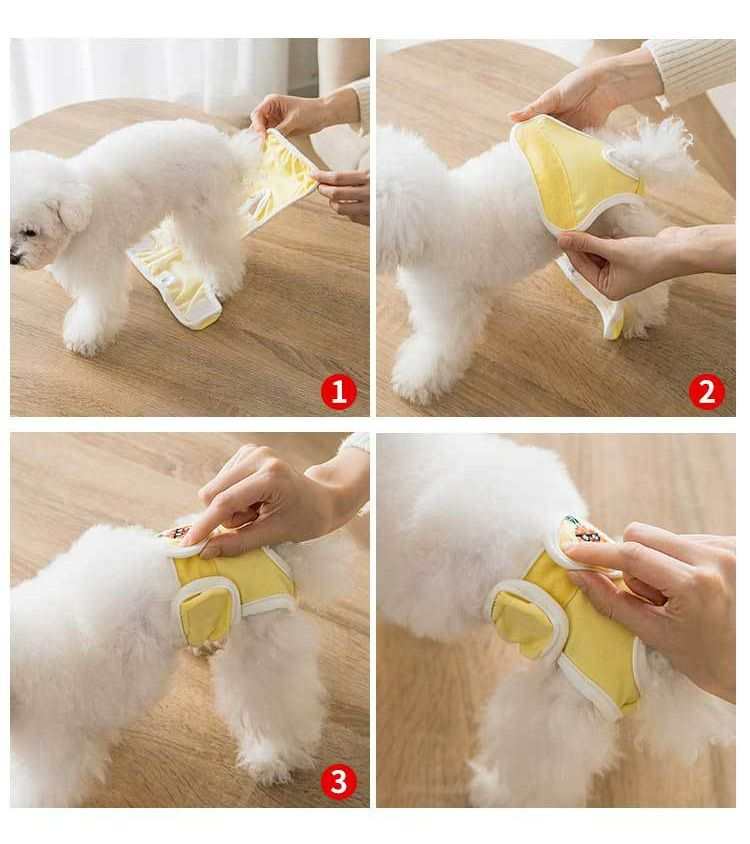 1
2
3